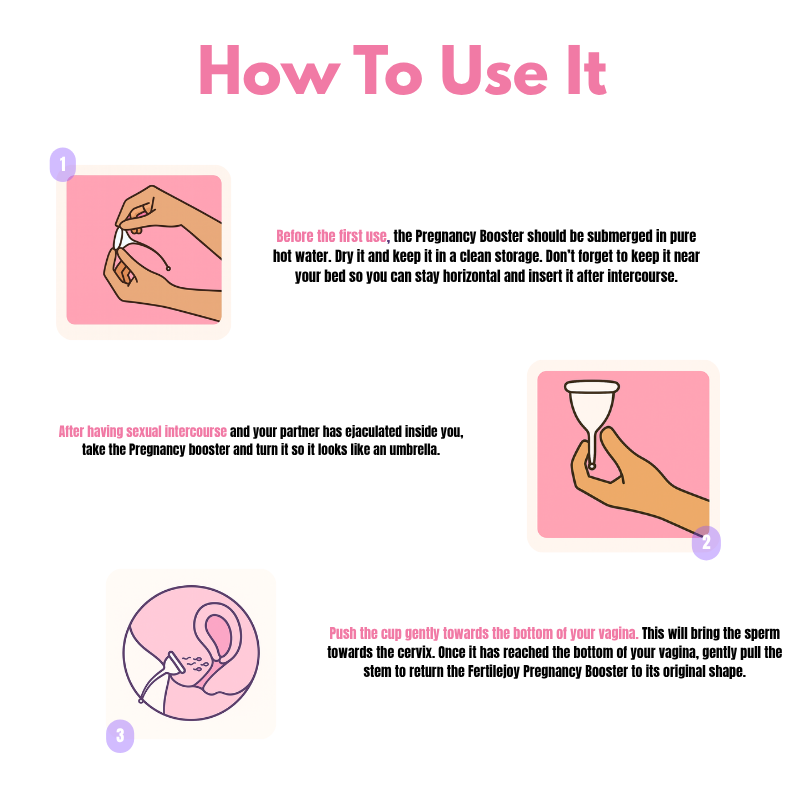 How To Use It

1

Before the first use, the Pregnancy Booster should be submerged in pure hot water. Dry it and keep it in a clean storage. Don't forget to keep it near your bed so you can stay horizontal and insert it after intercourse.

After having sexual intercourse and your partner has ejaculated inside you, take the Pregnancy booster and turn it so it looks like an umbrella.

2

Push the cup gently towards the bottom of your vagina. This will bring the sperm towards the cervix. Once it has reached the bottom of your vagina, gently pull the stem to return the Fertilejoy Pregnancy Booster to its original shape.

3